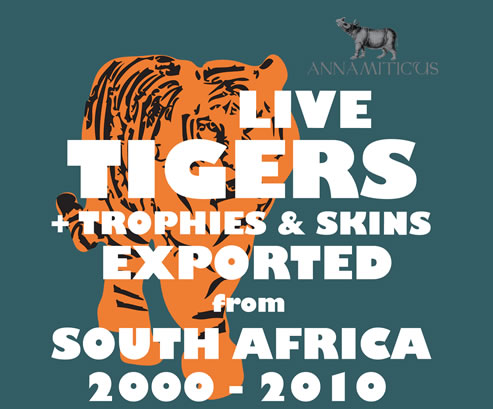 ANNAMITICUS

LIVE
TIGERS
+ TROPHIES & SKINS
EXPORTED
from
SOUTH AFRICA
2000 - 2010